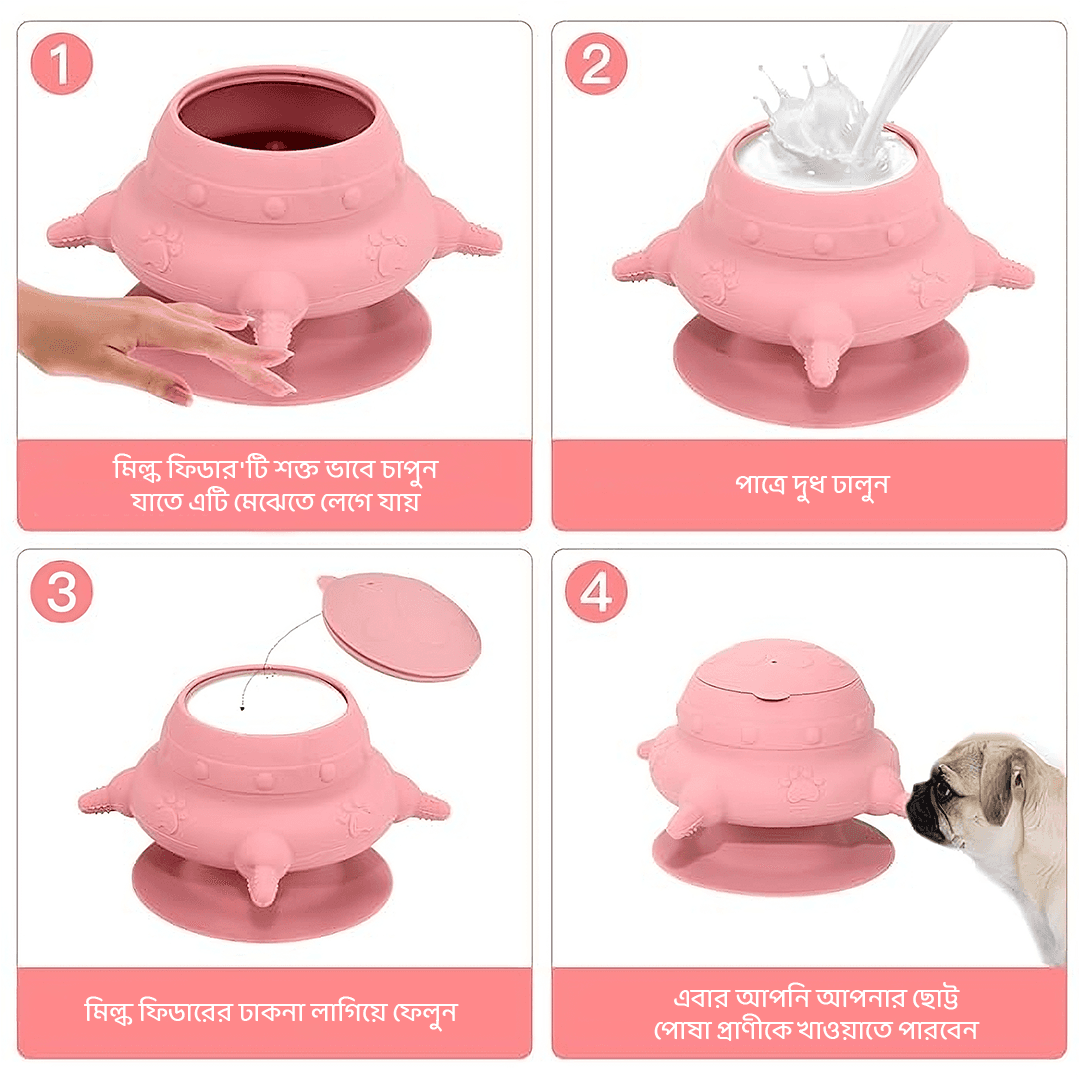 1

মিল্ক ফিডার'টি শক্ত ভাবে চাপুন যাতে এটি মেঝেতে লেগে যায়

2

পাত্রে দুধ ঢালুন

3

মিল্ক ফিডারের ঢাকনা লাগিয়ে ফেলুন

4

এবার আপনি আপনার ছোট্ট পোষা প্রাণীকে খাওয়াতে পারবেন