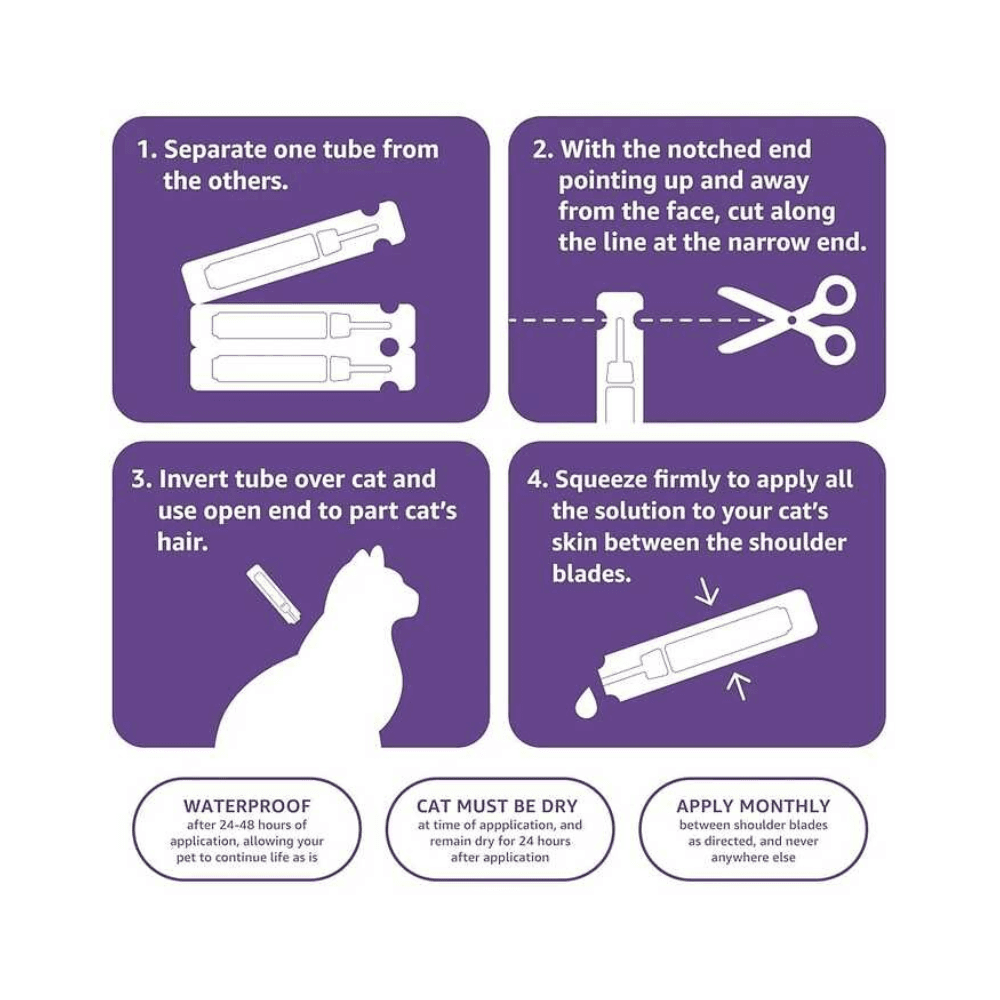 1. Separate one tube from the others.

2. With the notched end pointing up and away from the face, cut along the line at the narrow end.

3. Invert tube over cat and use open end to part cat's hair.

4. Squeeze firmly to apply all the solution to your cat's skin between the shoulder blades.

WATERPROOF
after 24-48 hours of application, allowing your pet to continue life as is

CAT MUST BE DRY
at time of appplication, and remain dry for 24 hours after application

APPLY MONTHLY
between shoulder blades as directed, and never anywhere else