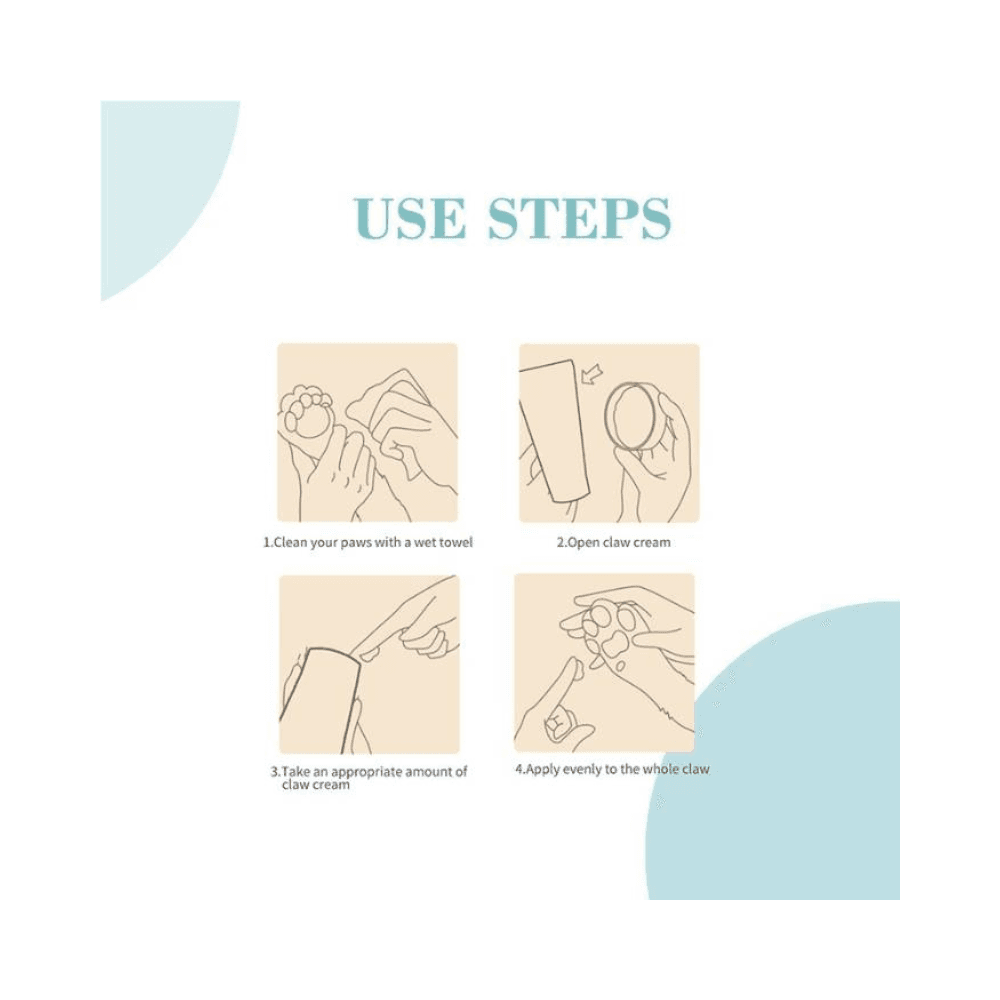 USE STEPS

1.Clean your paws with a wet towel

2.Open claw cream

3.Take an appropriate amount of claw cream

4.Apply evenly to the whole claw