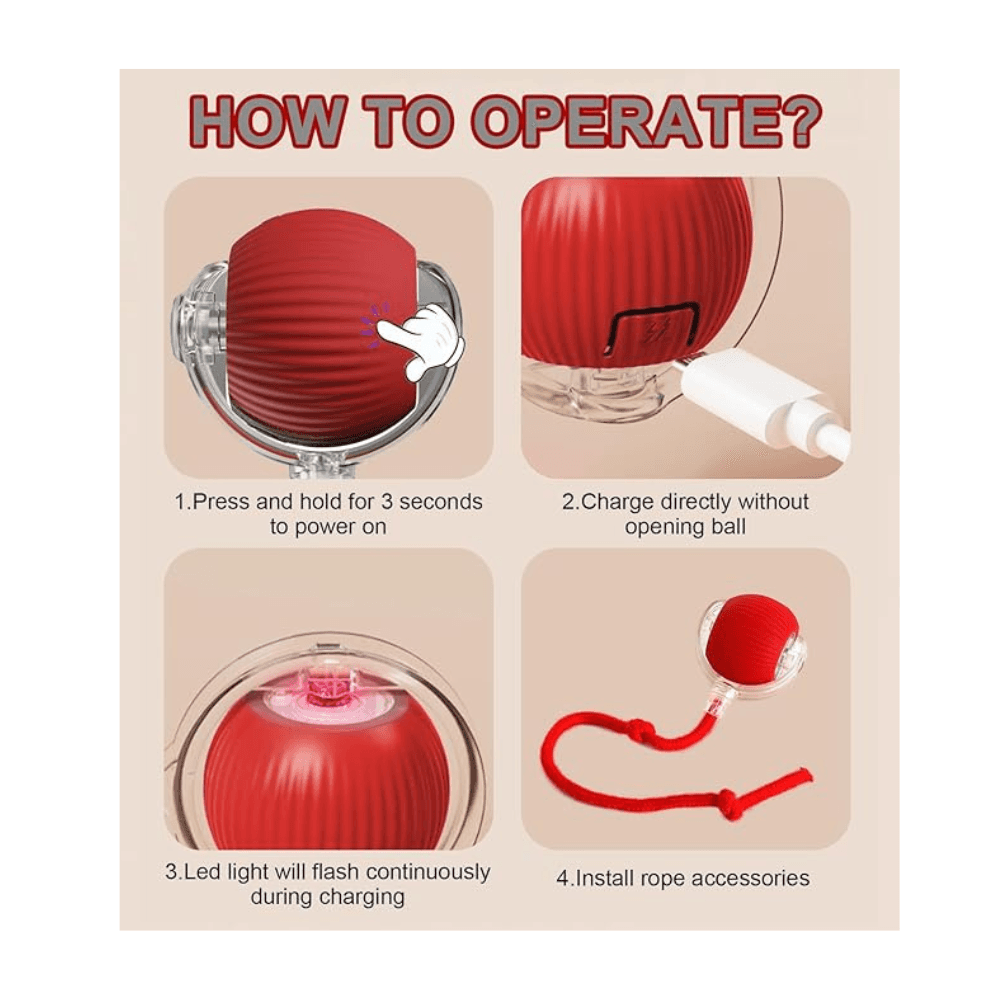 HOW TO OPERATE?

1.Press and hold for 3 seconds to power on

2.Charge directly without opening ball

3.Led light will flash continuously during charging

4.Install rope accessories